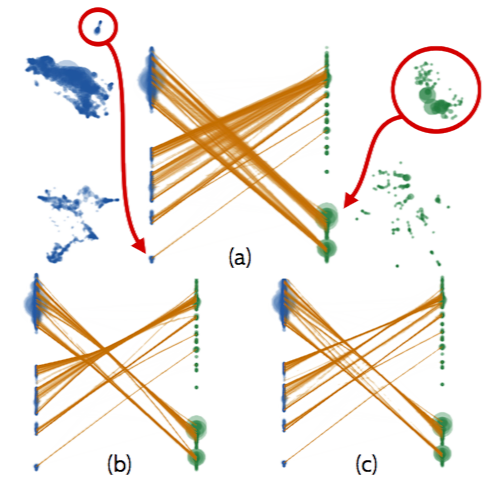 (a)

(b)

(c)