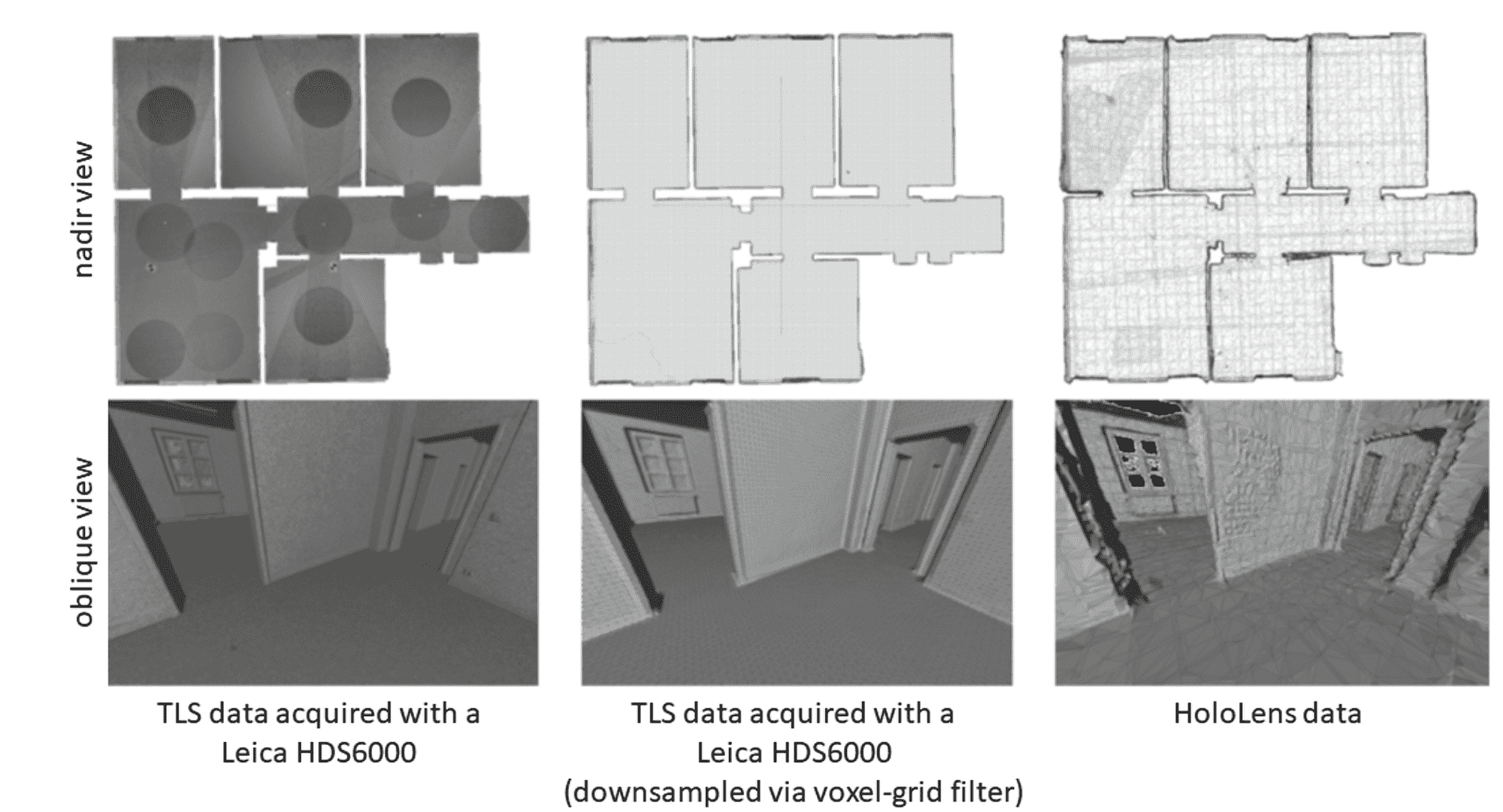 nadir view

oblique view

TLS data acquired with a Leica HDS6000

TLS data acquired with a Leica HDS6000 (downsampled via voxel-grid filter)

HoloLens data