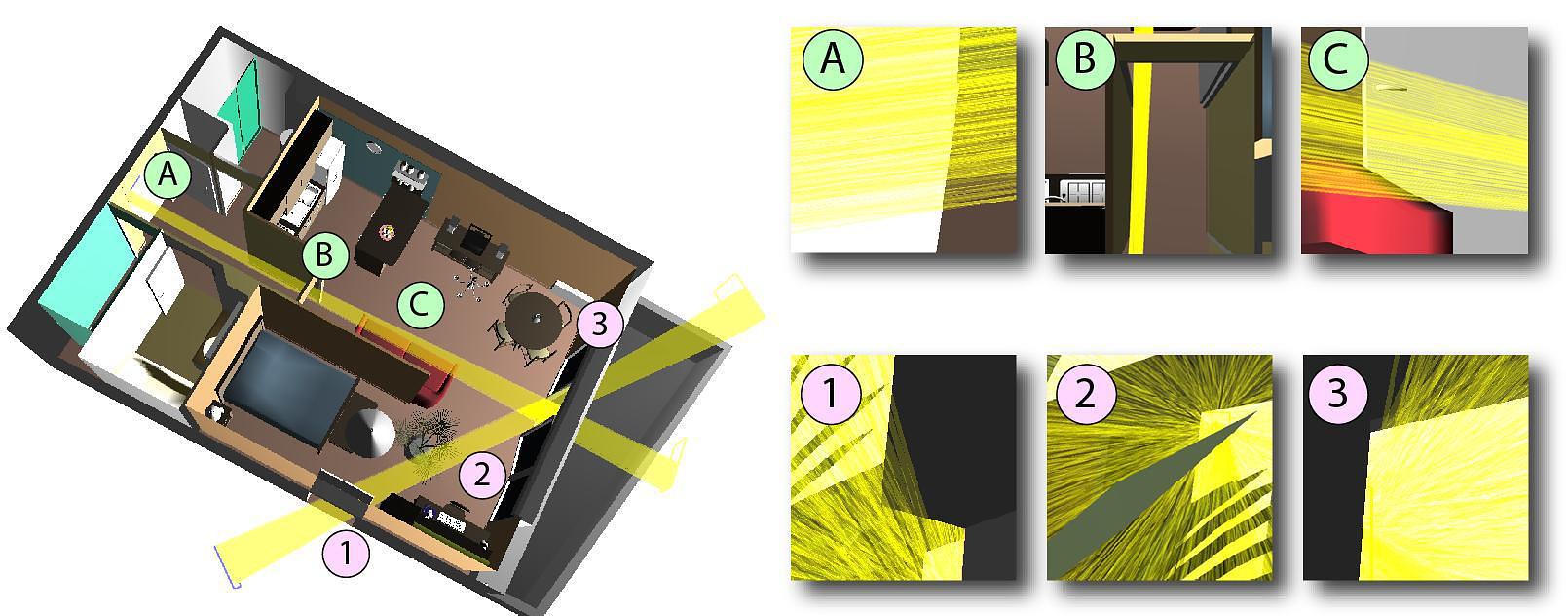 A
B
C
3
2
1

A
B
C

1
2
3